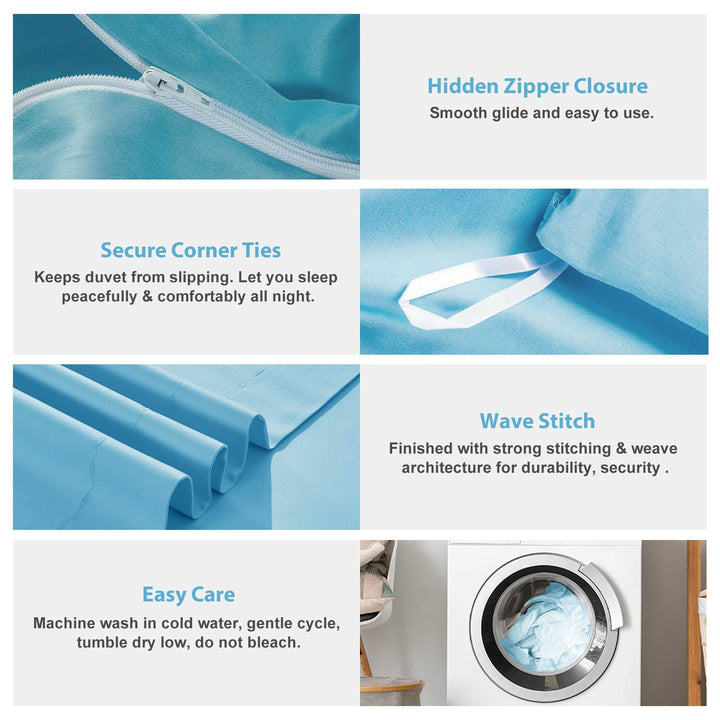 Hidden Zipper Closure
Smooth glide and easy to use.

Secure Corner Ties
Keeps duvet from slipping. Let you sleep peacefully & comfortably all night.

Wave Stitch
Finished with strong stitching & weave architecture for durability, security .

Easy Care
Machine wash in cold water, gentle cycle, tumble dry low, do not bleach.