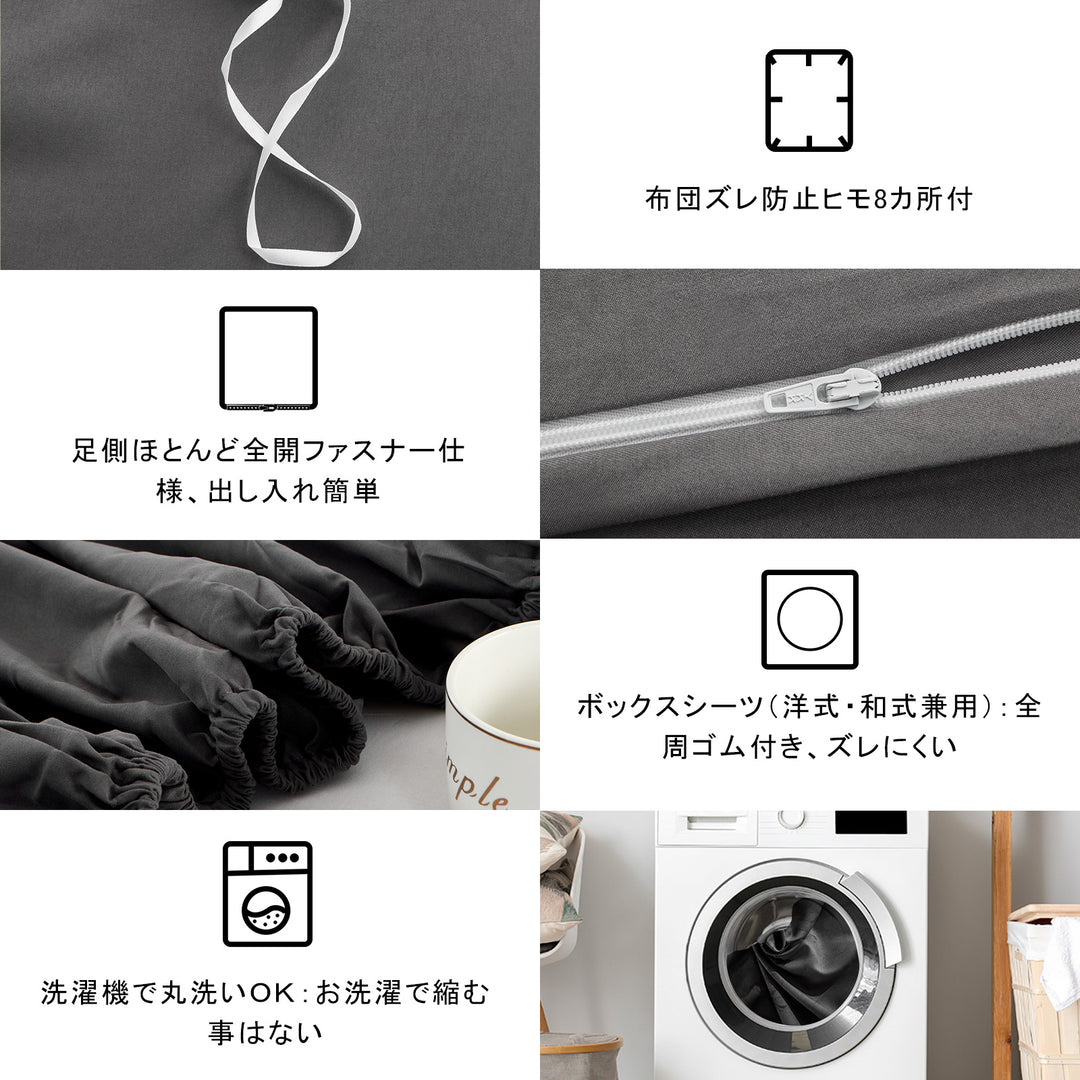 布団ズレ防止ヒモ8カ所付

足側ほとんど全開ファスナー仕様、出し入れ簡単

ボックスシーツ(洋式・和式兼用):全周ゴム付き、ズレにくい

mple

洗濯機で丸洗いOK:お洗濯で縮む事はない